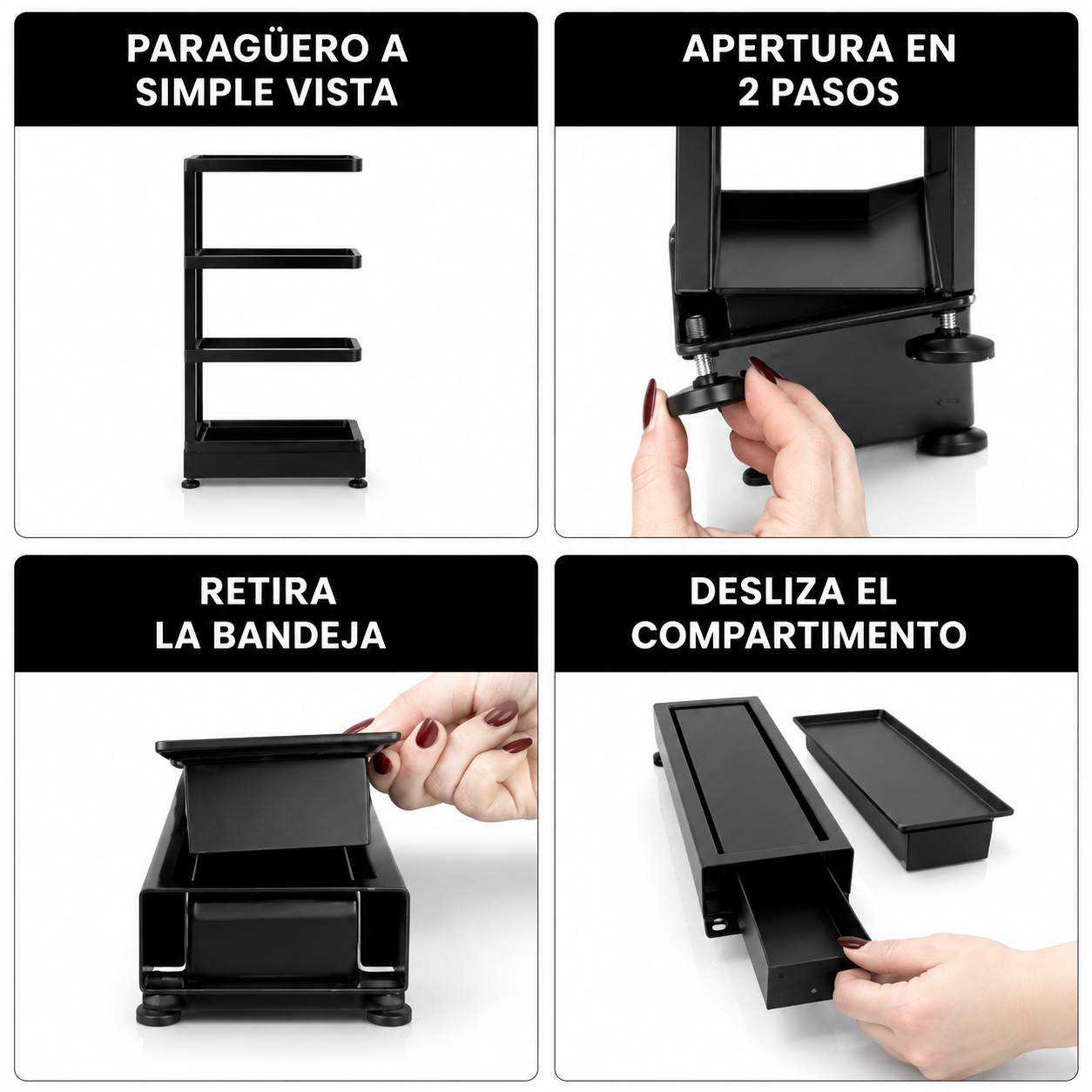 PARAGÜERO A SIMPLE VISTA

APERTURA EN 2 PASOS

RETIRA LA BANDEJA

DESLIZA EL COMPARTIMENTO